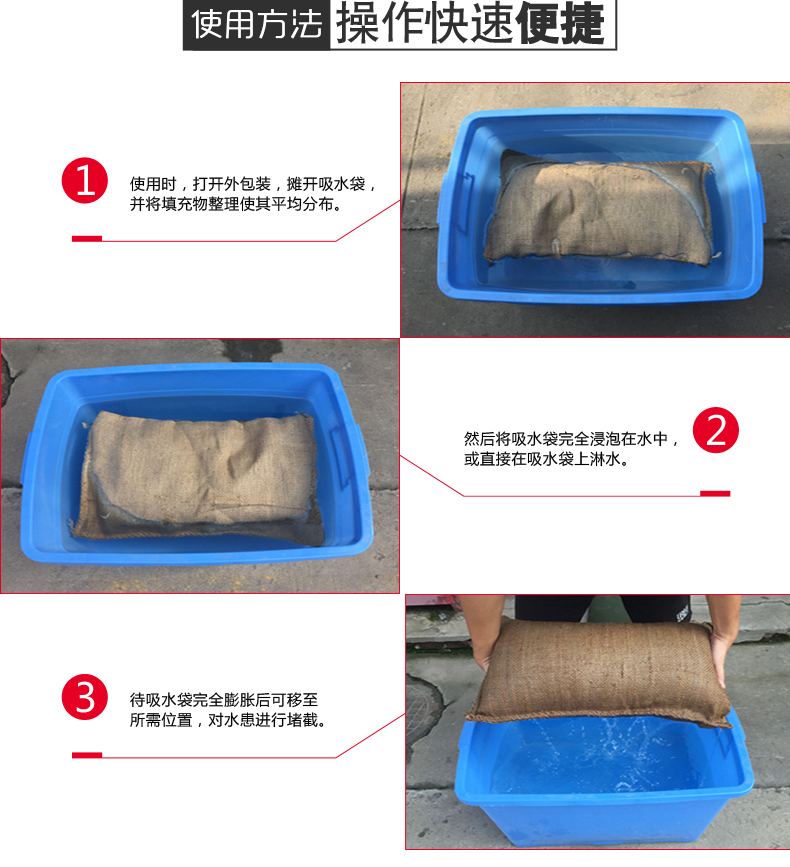 使用方法 操作快速便捷

1

使用时，打开外包装，摊开吸水袋，并将填充物整理使其平均分布。

然后将吸水袋完全浸泡在水中，或直接在吸水袋上淋水。

2

3

待吸水袋完全膨胀后可移至所需位置，对水患进行堵截。