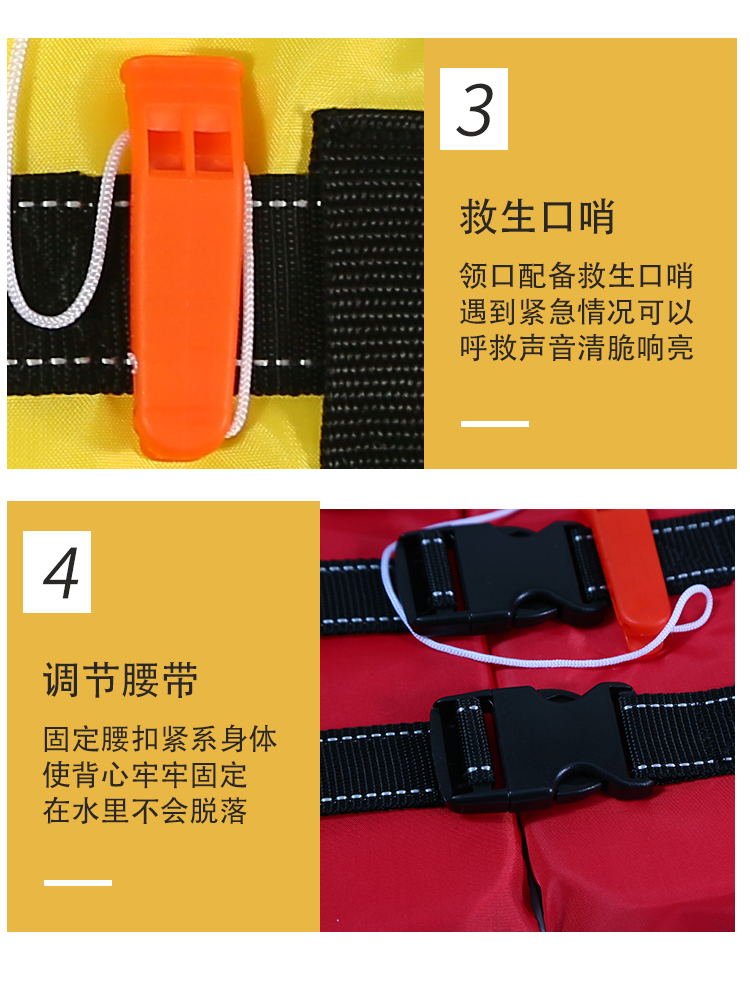 3

救生口哨

领口配备救生口哨
遇到紧急情况可以
呼救声音清脆响亮

4

调节腰带

固定腰扣紧系身体
使背心牢牢固定
在水里不会脱落